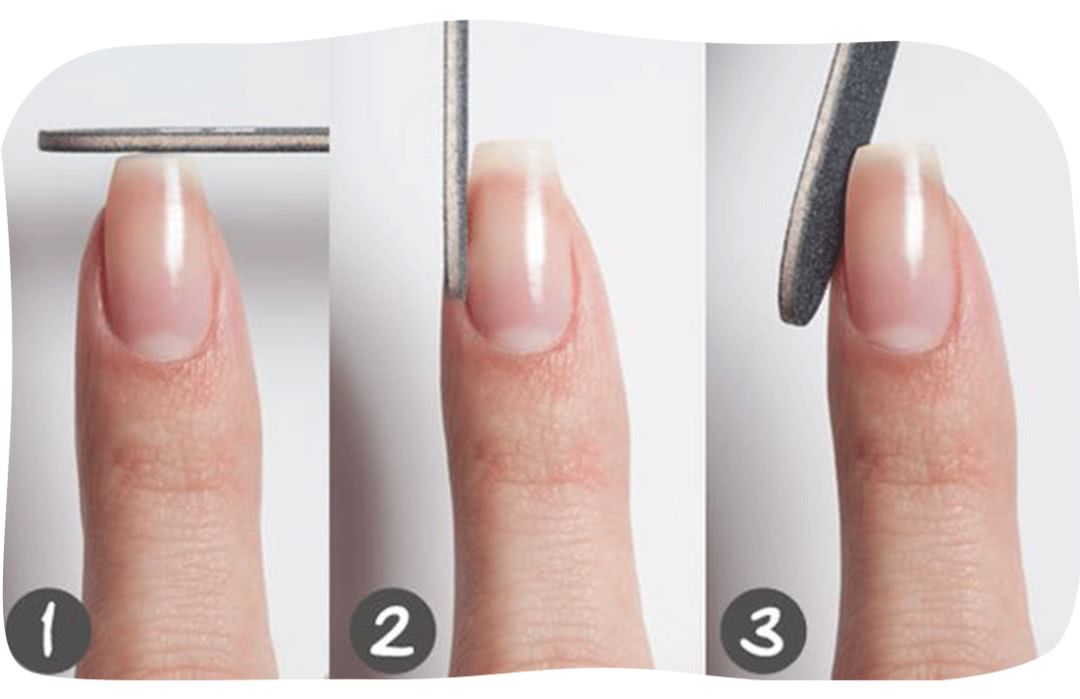 1
2
3